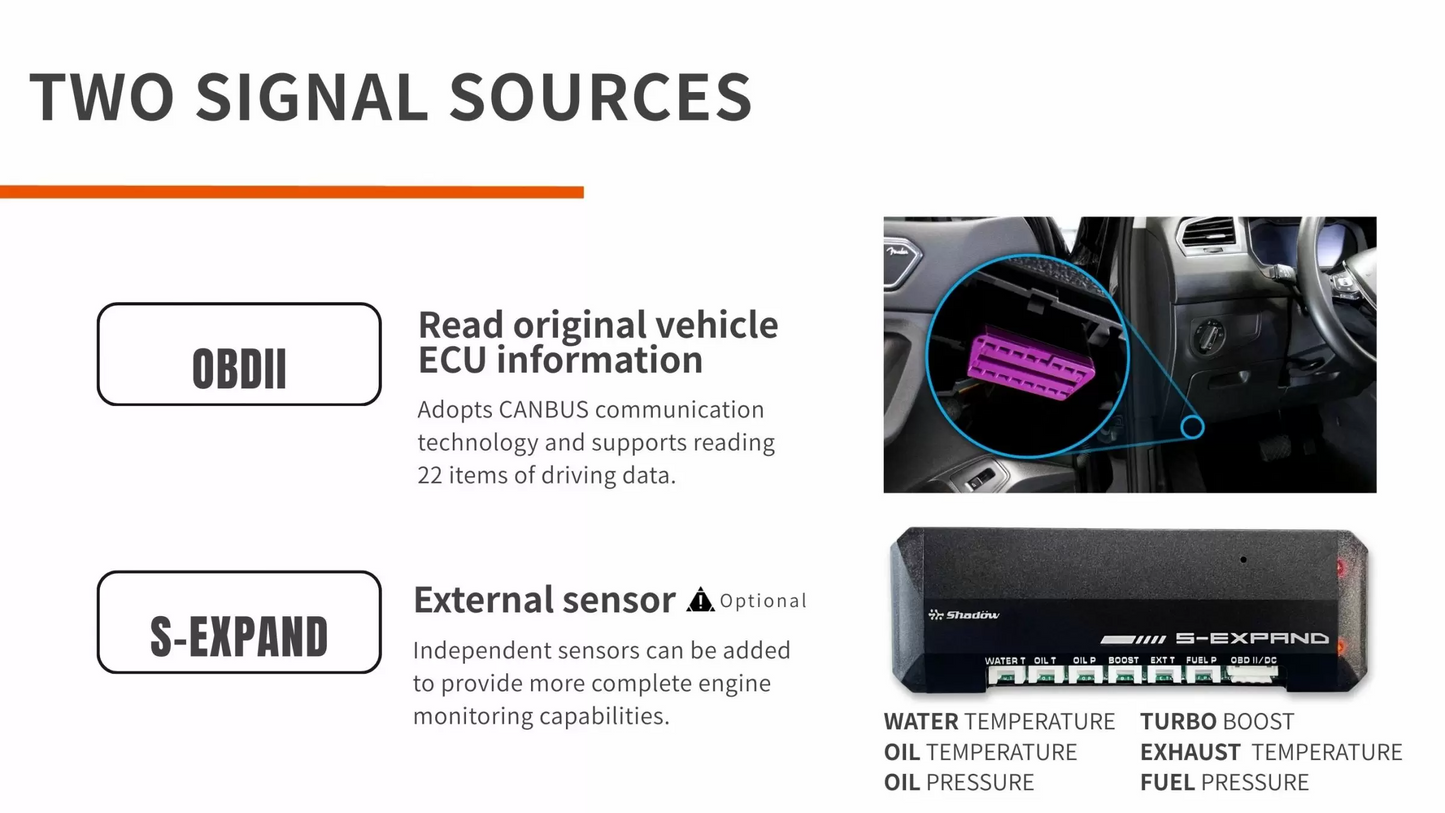 TWO SIGNAL SOURCES

OBDII

Read original vehicle ECU information

Adopts CANBUS communication technology and supports reading 22 items of driving data.

S-EXPAND

External sensor Optional

Independent sensors can be added to provide more complete engine monitoring capabilities.

Shadow

S-EXPAND

WATER T OIL T OIL P BOOST EXT T FUEL P OBD II/DC

WATER TEMPERATURE
OIL TEMPERATURE
OIL PRESSURE

TURBO BOOST
EXHAUST TEMPERATURE
FUEL PRESSURE