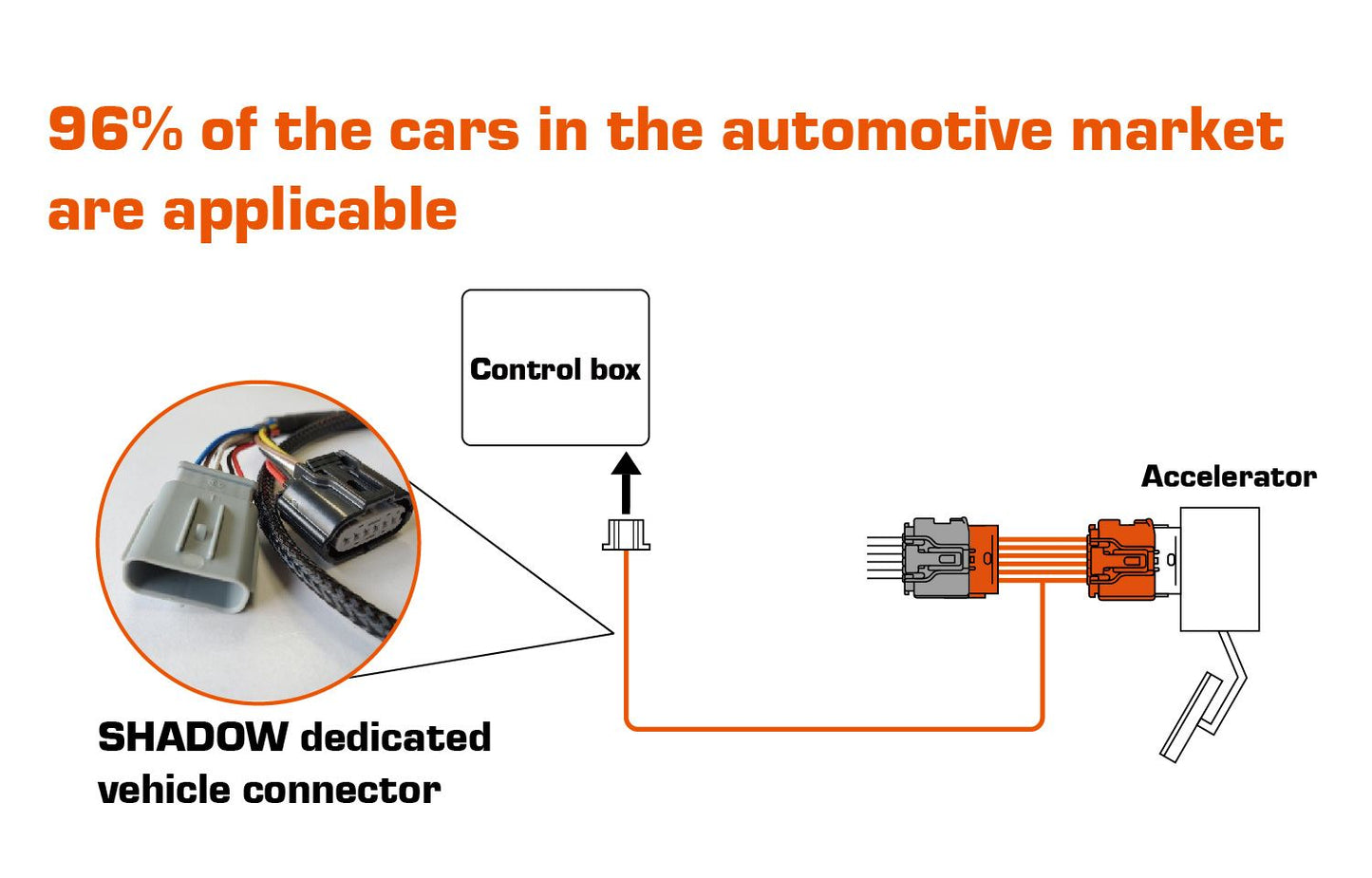 96% of the cars in the automotive market are applicable

Control box

Accelerator

SHADOW dedicated vehicle connector